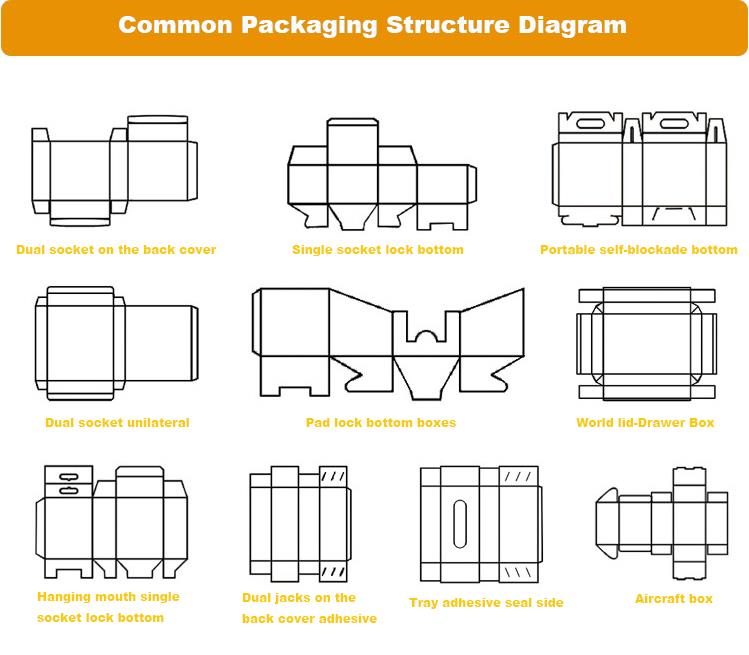 Common Packaging Structure Diagram

Dual socket on the back cover

Single socket lock bottom

Portable self-blockade bottom

Dual socket unilateral

Pad lock bottom boxes

World lid-Drawer Box

Hanging mouth single socket lock bottom

Dual jacks on the back cover adhesive

Tray adhesive seal side

Aircraft box